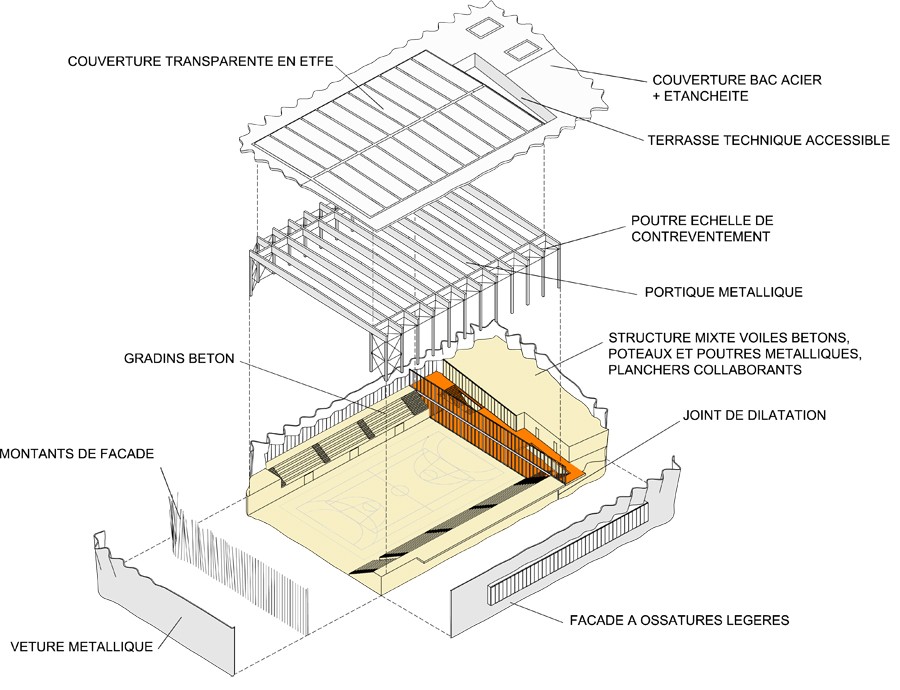 COUVERTURE TRANSPARENTE EN ETFE

COUVERTURE BAC ACIER
+ ETANCHEITE

TERRASSE TECHNIQUE ACCESSIBLE

POUTRE ECHELLE DE
CONTREVENTEMENT

PORTIQUE METALLIQUE

STRUCTURE MIXTE VOILES BETONS,
POTEAUX ET POUTRES METALLIQUES,
PLANCHERS COLLABORANTS

GRADINS BETON

JOINT DE DILATATION

MONTANTS DE FACADE

FACADE A OSSATURES LEGERES

VETURE METALLIQUE